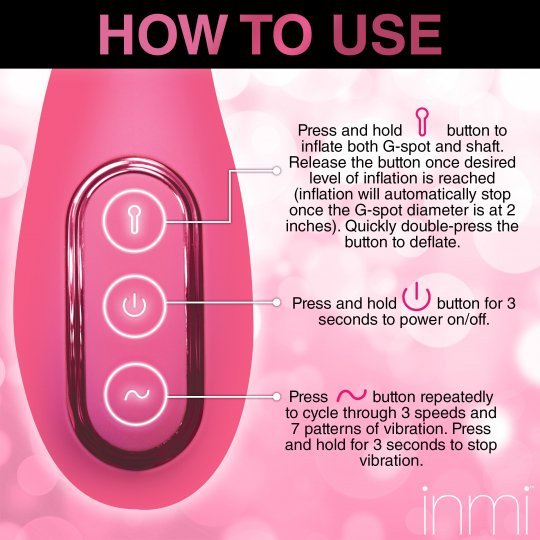 HOW TO USE

Press and hold button to inflate both G-spot and shaft. Release the button once desired level of inflation is reached (inflation will automatically stop once the G-spot diameter is at 2 inches). Quickly double-press the button to deflate.

Press and hold button for 3 seconds to power on/off.

Press button repeatedly to cycle through 3 speeds and 7 patterns of vibration. Press and hold for 3 seconds to stop vibration.

inmi